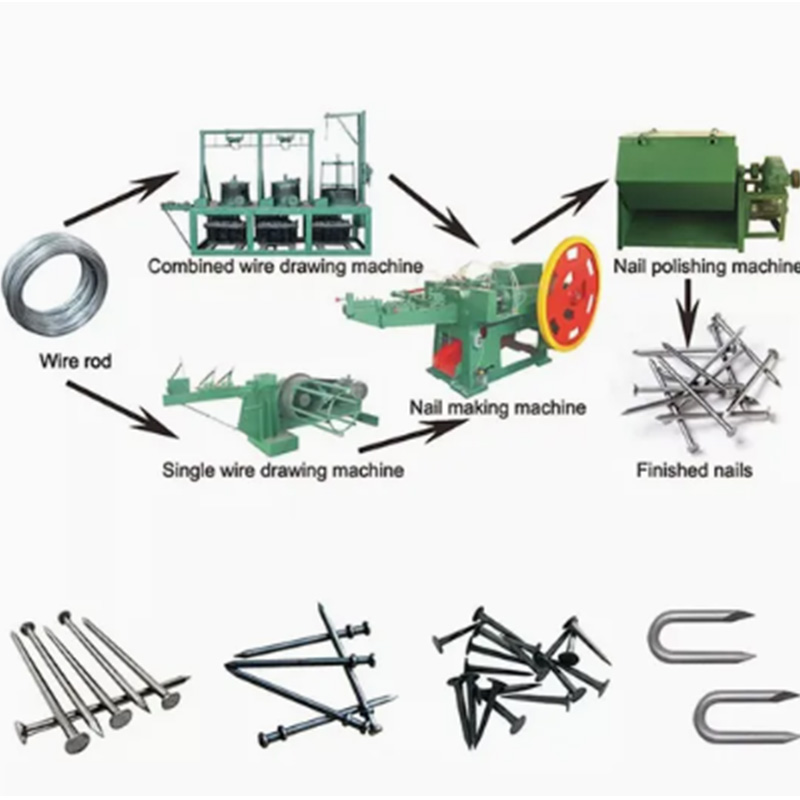 Combined wire drawing machine

Nail polishing machine

Wire rod

Nail making machine

Single wire drawing machine

Finished nails